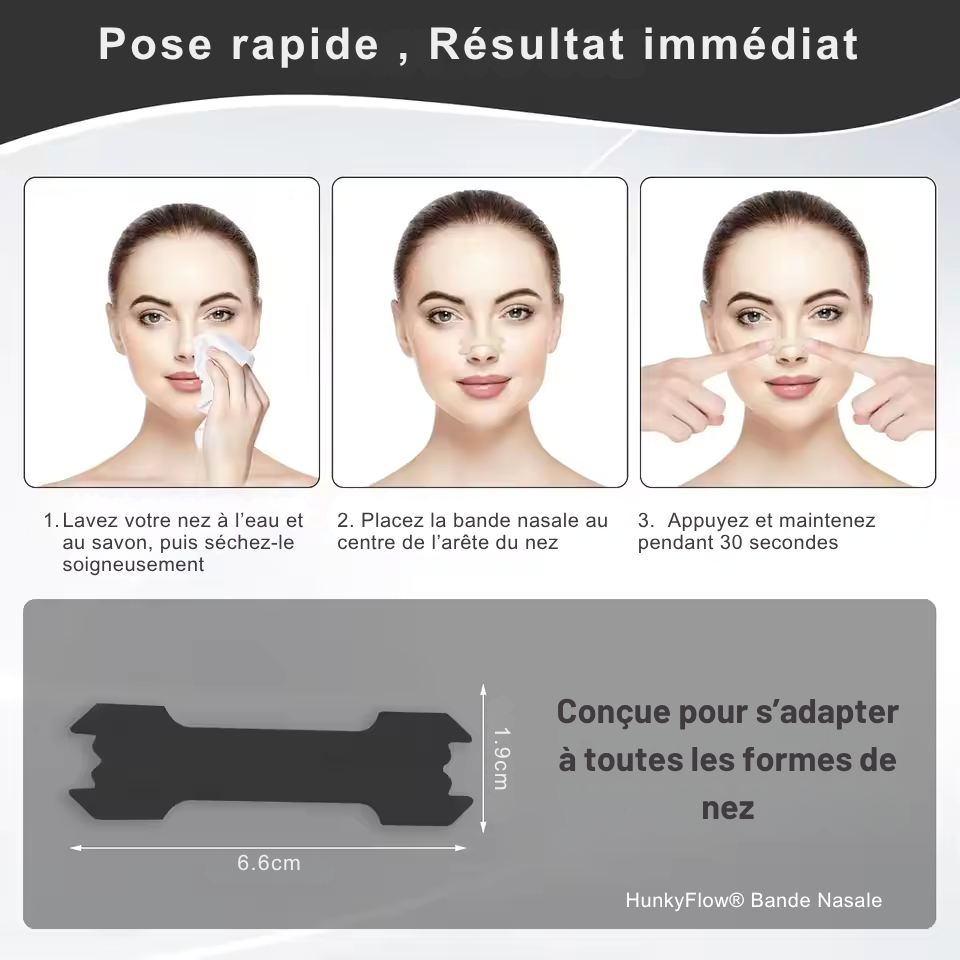 Pose rapide , Résultat immédiat

1. Lavez votre nez à l'eau et au savon, puis séchez-le soigneusement

2. Placez la bande nasale au centre de l'arête du nez

3. Appuyez et maintenez pendant 30 secondes

1.9cm

6.6cm

Conçue pour s'adapter à toutes les formes de nez

HunkyFlow® Bande Nasale